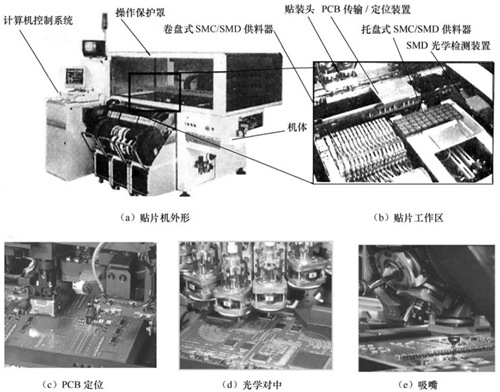 计算机控制系统

操作保护罩

卷盘式 SMC/SMD 供料器

贴装头 PCB 传输 / 定位装置

托盘式 SMC/SMD 供料器

SMD 光学检测装置

机体

(a) 贴片机外形

(b) 贴片工作区

(c) PCB 定位

(d) 光学对中

(e) 吸嘴